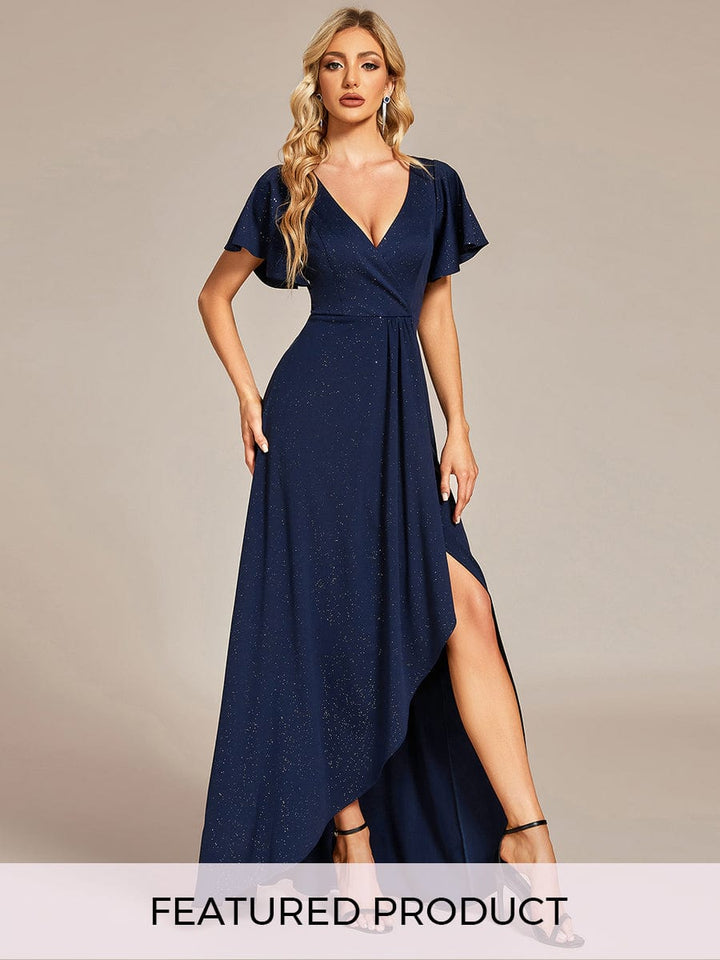 FEATURED PRODUCT